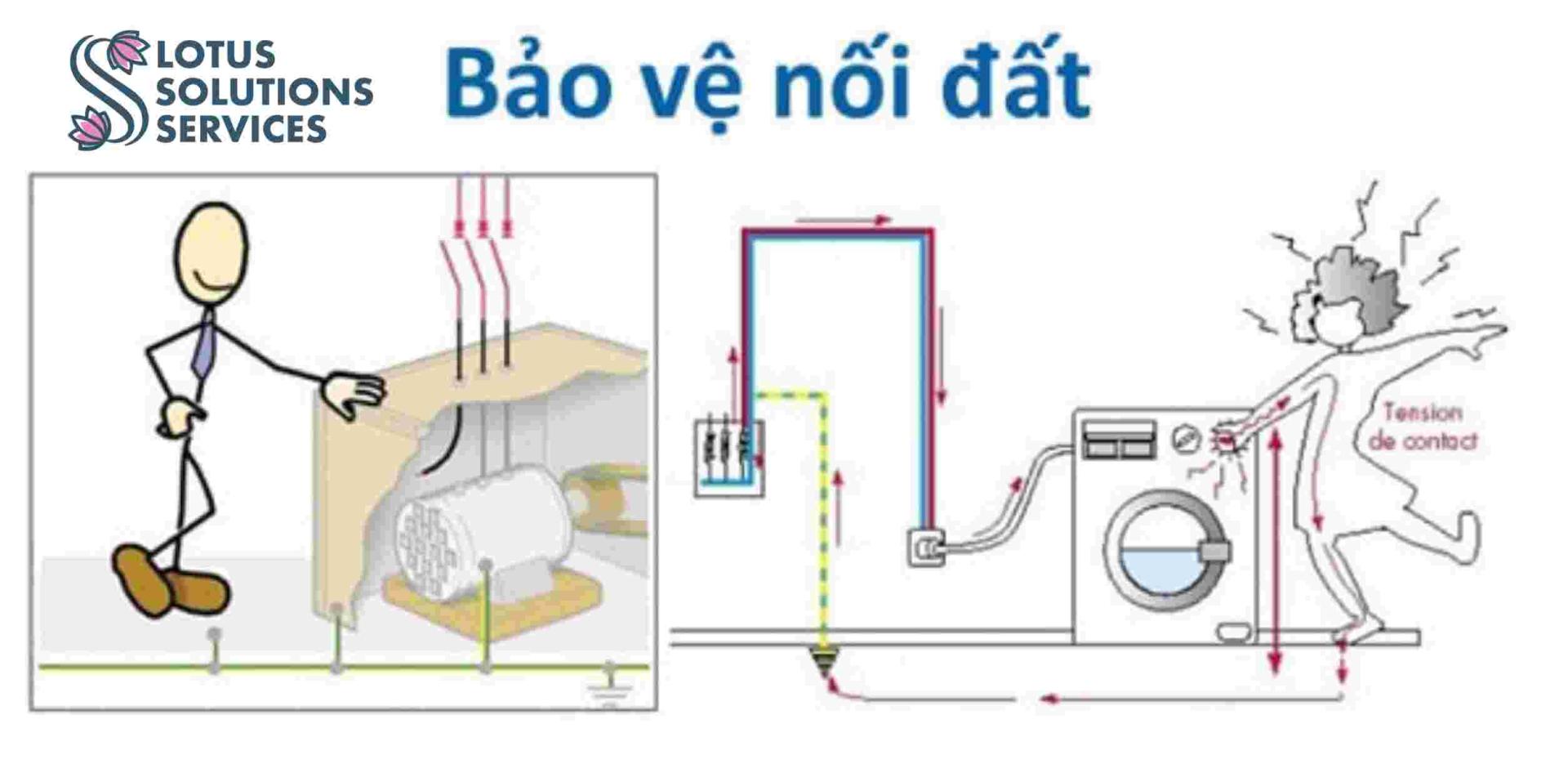 LOTUS SOLUTIONS SERVICES

Bảo vệ nối đất

Tension de contact